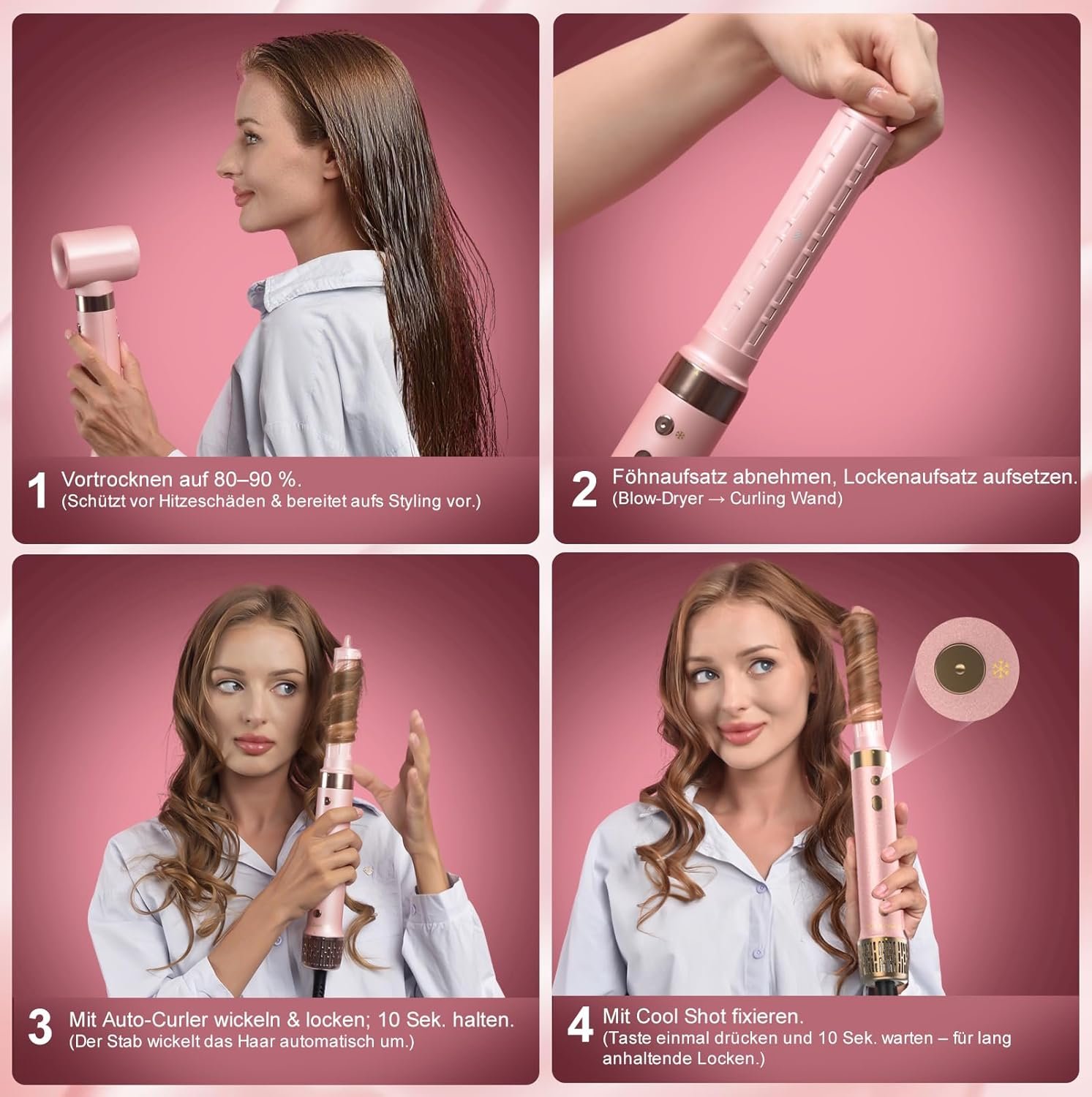 1 Vortrocknen auf 80–90 %.
(Schützt vor Hitzeschäden & bereitet aufs Styling vor.)

2 Föhnaufsatz abnehmen, Lockenaufsatz aufsetzen.
(Blow-Dryer → Curling Wand)

3 Mit Auto-Curler wickeln & locken; 10 Sek. halten.
(Der Stab wickelt das Haar automatisch um.)

4 Mit Cool Shot fixieren.
(Taste einmal drücken und 10 Sek. warten – für lang anhaltende Locken.)